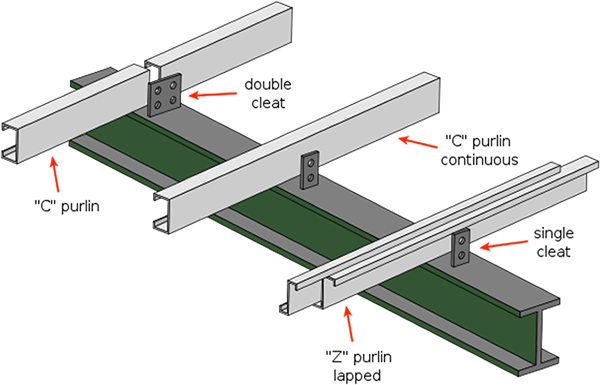 double cleat

"C" purlin continuous

"C" purlin

single cleat

"Z" purlin lapped